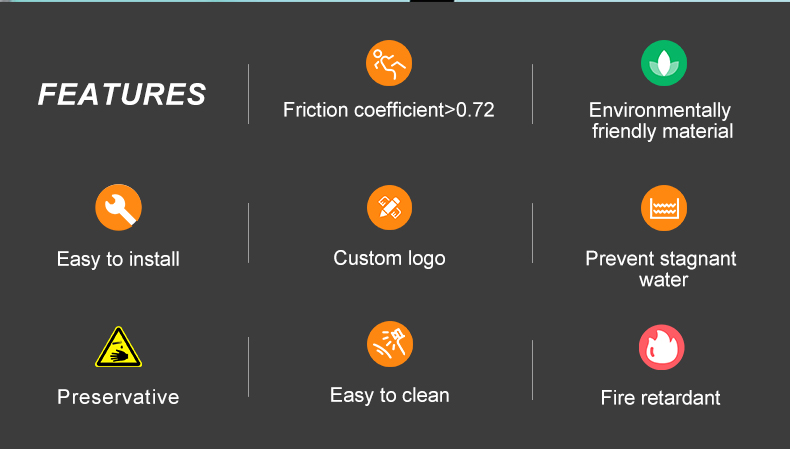 FEATURES

Friction coefficient>0.72

Environmentally friendly material

Easy to install

Custom logo

Prevent stagnant water

Preservative

Easy to clean

Fire retardant